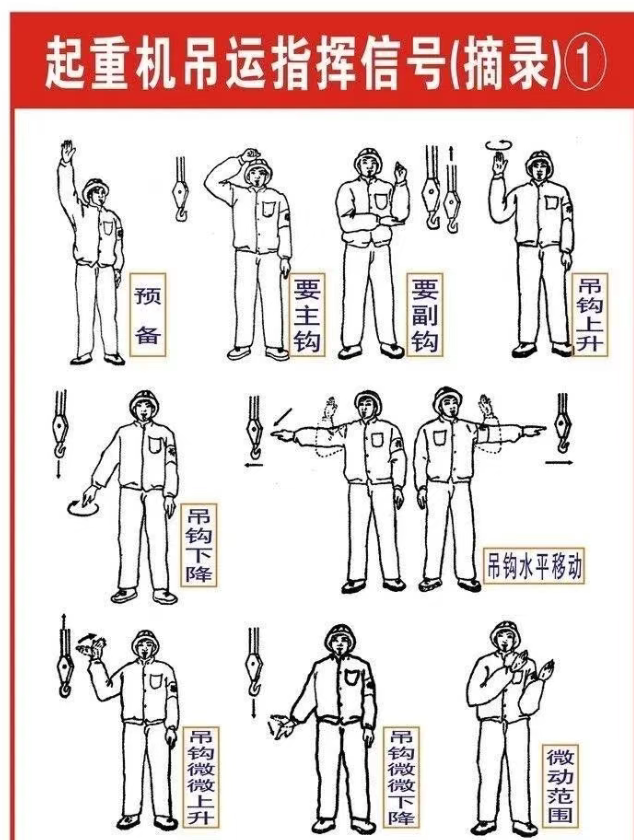 起重机吊运指挥信号(摘录)①

预备

要主钩

要副钩

吊钩上升

吊钩下降

吊钩水平移动

吊钩微微上升

吊钩微微下降

微动范围